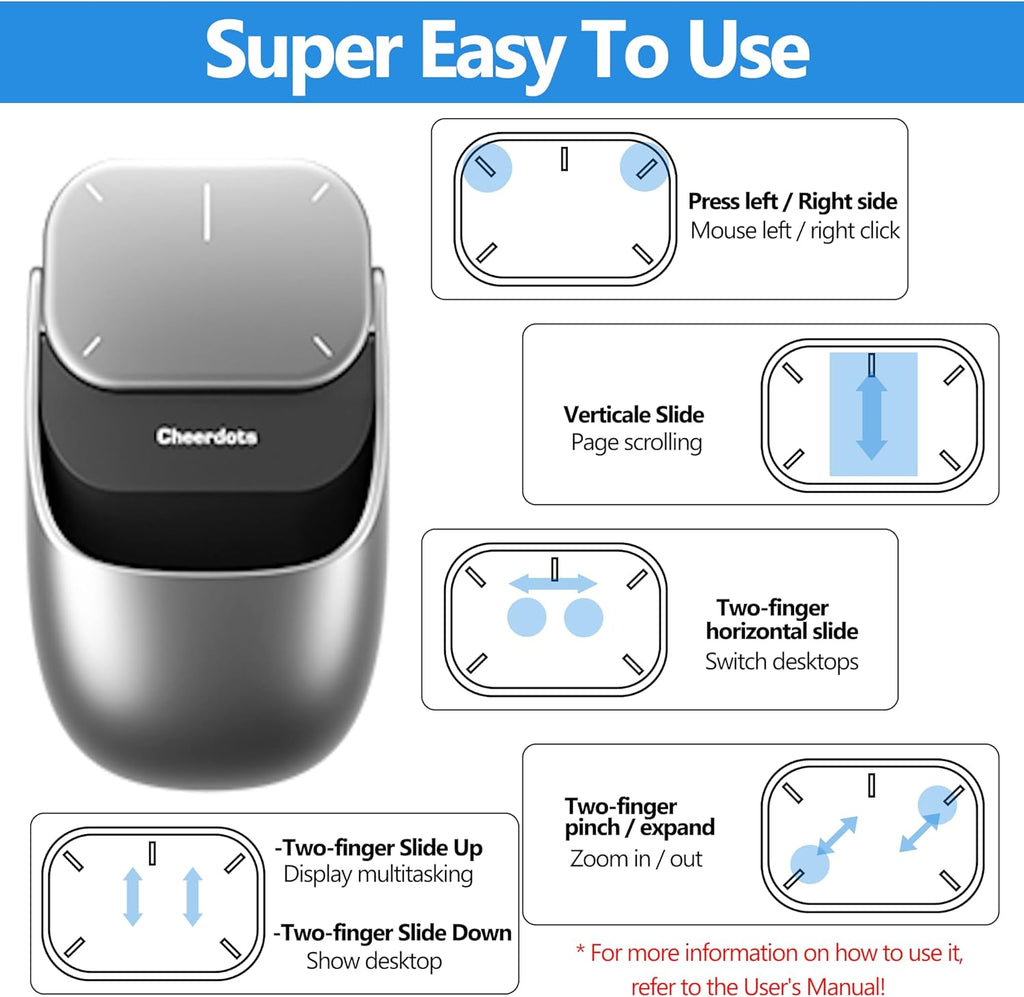 Super Easy To Use

Cheerdots

Press left / Right side
Mouse left / right click

Verticale Slide
Page scrolling

Two-finger horizontal slide
Switch desktops

Two-finger pinch / expand
Zoom in / out

-Two-finger Slide Up
Display multitasking

-Two-finger Slide Down
Show desktop

* For more information on how to use it, refer to the User's Manual!