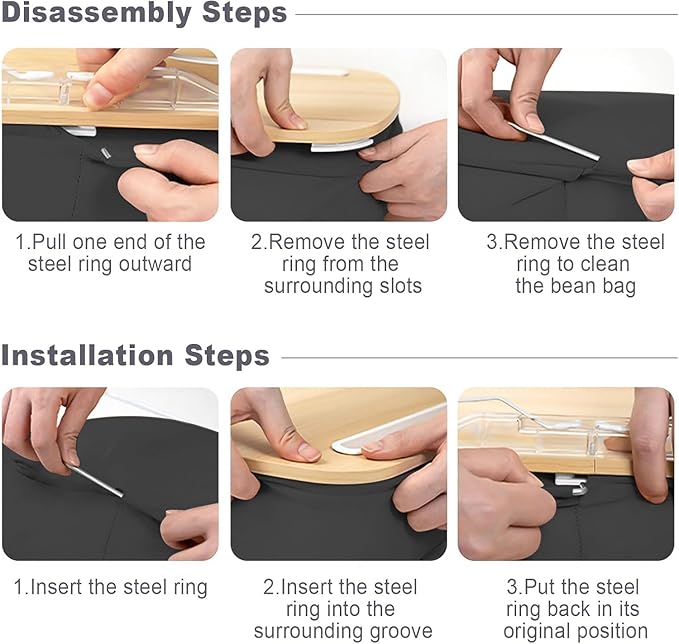 Disassembly Steps

1.Pull one end of the steel ring outward

2.Remove the steel ring from the surrounding slots

3.Remove the steel ring to clean the bean bag

Installation Steps

1.Insert the steel ring

2.Insert the steel ring into the surrounding groove

3.Put the steel ring back in its original position