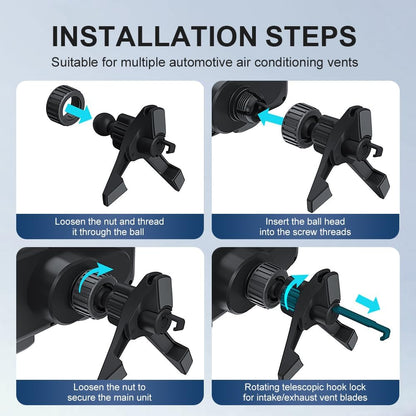 INSTALLATION STEPS

Suitable for multiple automotive air conditioning vents

Loosen the nut and thread it through the ball

Insert the ball head into the screw threads

Loosen the nut to secure the main unit

Rotating telescopic hook lock for intake/exhaust vent blades