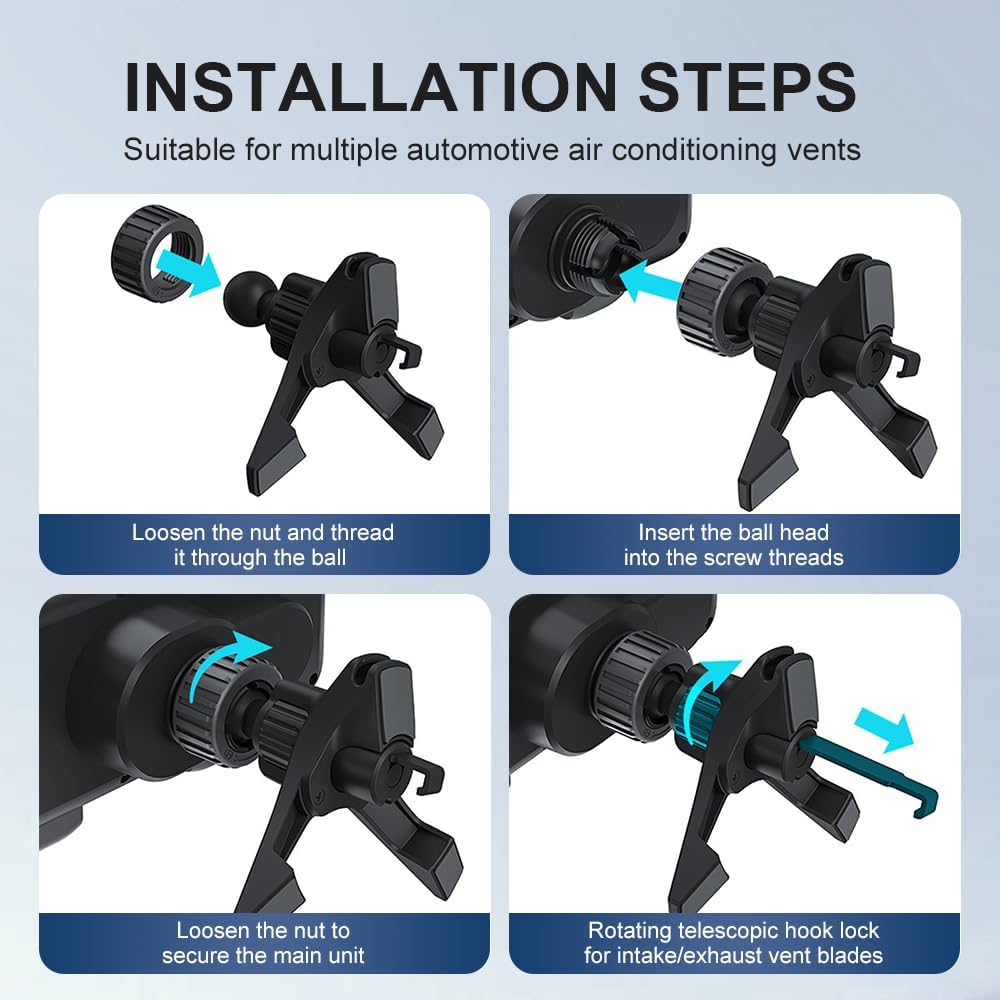 INSTALLATION STEPS

Suitable for multiple automotive air conditioning vents

Loosen the nut and thread it through the ball

Insert the ball head into the screw threads

Loosen the nut to secure the main unit

Rotating telescopic hook lock for intake/exhaust vent blades